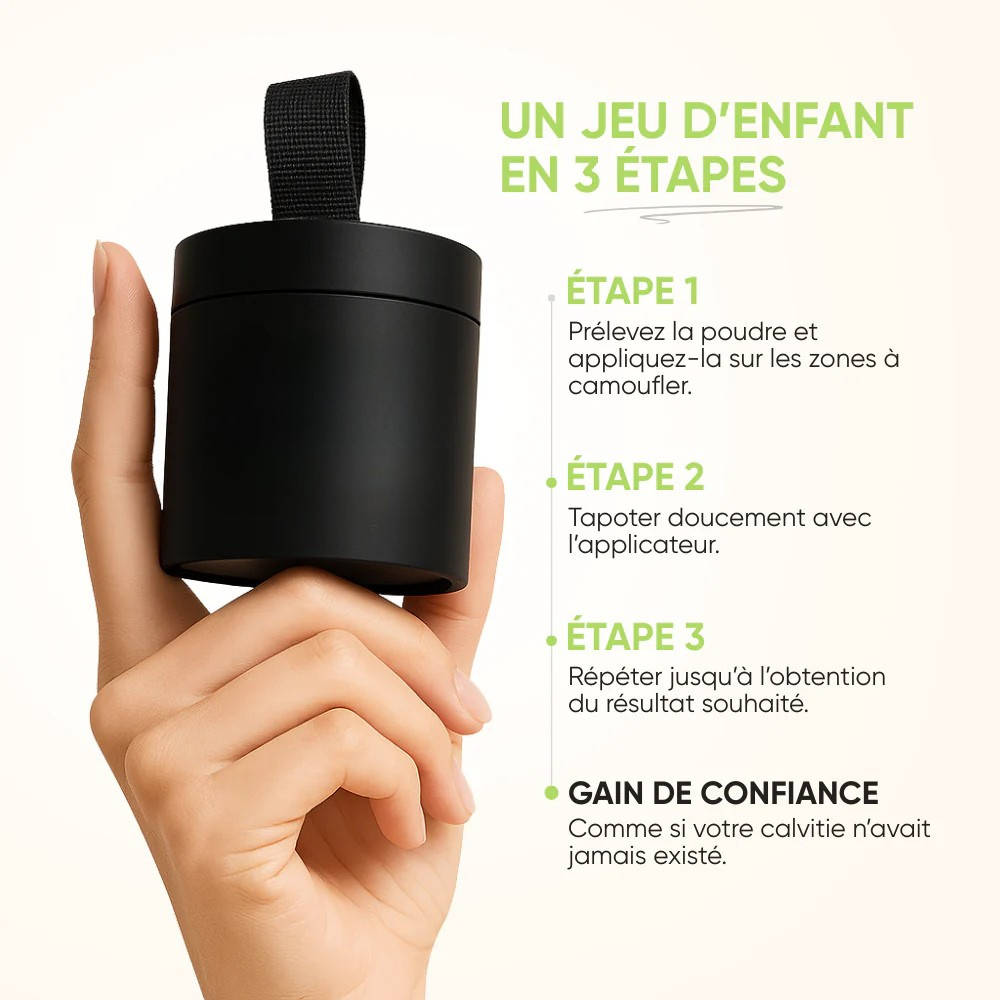 UN JEU D'ENFANT EN 3 ÉTAPES

ÉTAPE 1
Prélevez la poudre et appliquez-la sur les zones à camoufler.

ÉTAPE 2
Tapoter doucement avec l'applicateur.

ÉTAPE 3
Répéter jusqu'à l'obtention du résultat souhaité.

GAIN DE CONFIANCE
Comme si votre calvitie n'avait jamais existé.